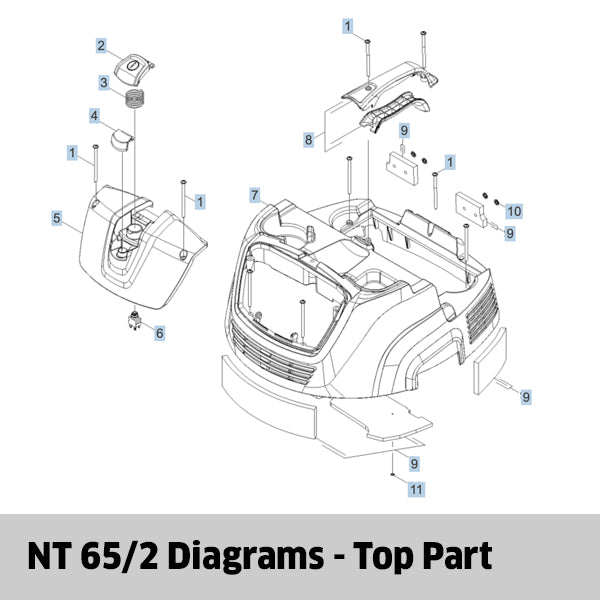 2
3
4
1
5
1
6
1
8
9
1
7
10
9
9
9
11

NT 65/2 Diagrams - Top Part