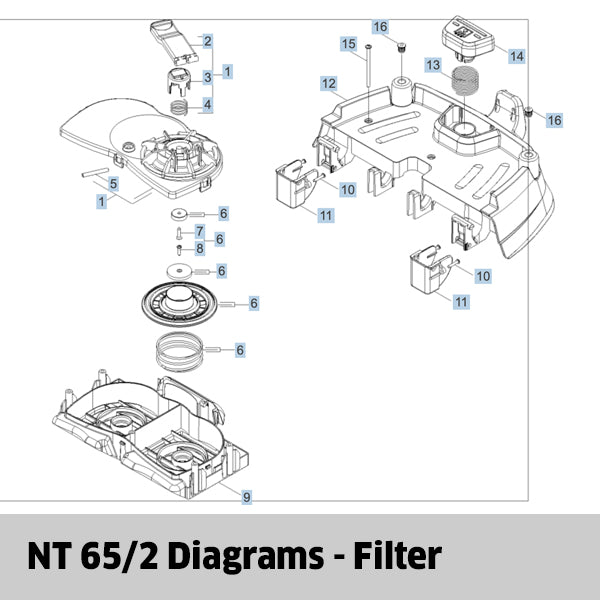 2
3
1
4
5
1
6
7
6
8
6
6
6
9
16
15
14
13
12
16
10
11
10
11

NT 65/2 Diagrams - Filter