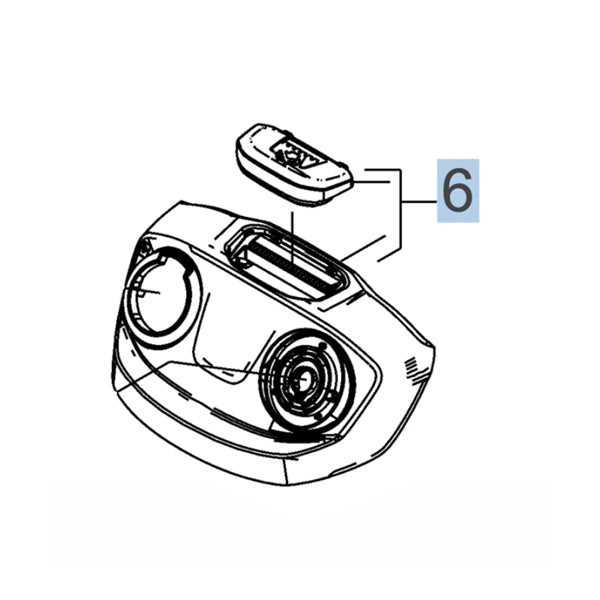 6